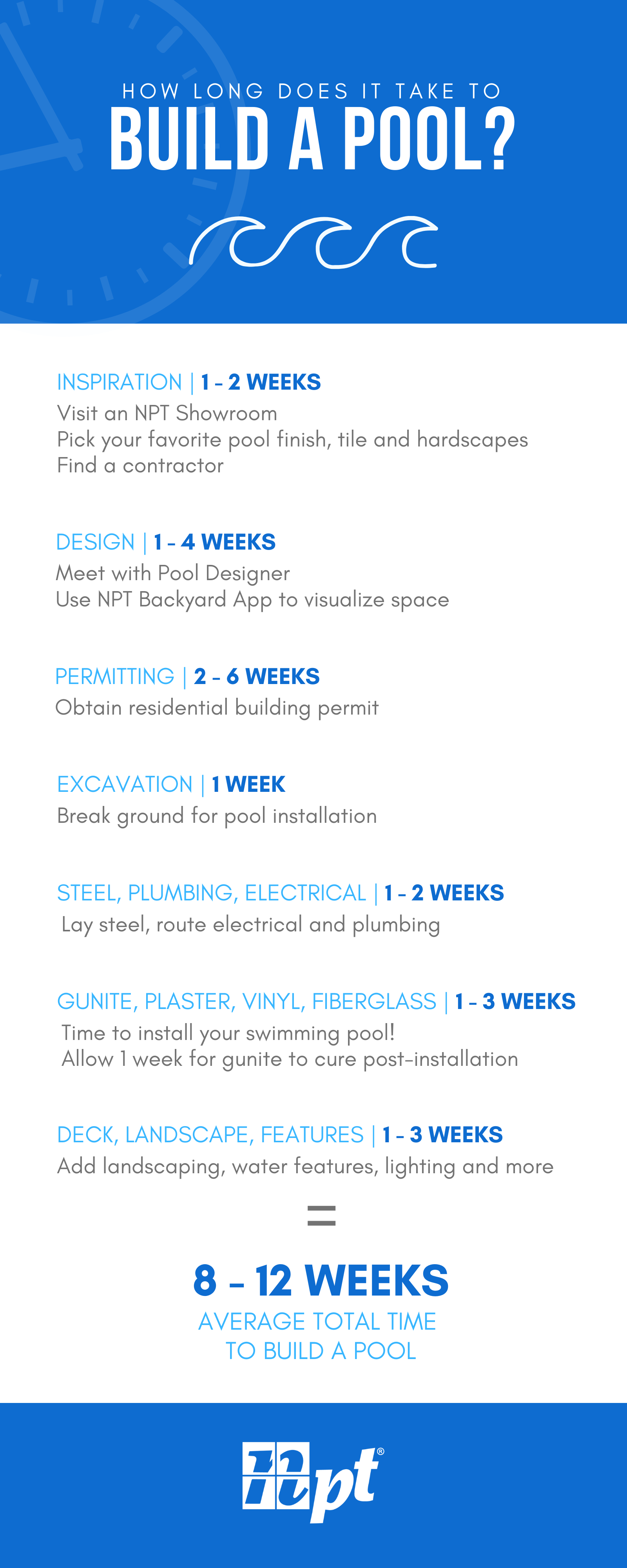 HOW LONG DOES IT TAKE TO
BUILD A POOL?

INSPIRATION | 1 - 2 WEEKS
Visit an NPT Showroom
Pick your favorite pool finish, tile and hardscapes
Find a contractor

DESIGN | 1 - 4 WEEKS
Meet with Pool Designer
Use NPT Backyard App to visualize space

PERMITTING | 2 - 6 WEEKS
Obtain residential building permit

EXCAVATION | 1 WEEK
Break ground for pool installation

STEEL, PLUMBING, ELECTRICAL | 1 - 2 WEEKS
Lay steel, route electrical and plumbing

GUNITE, PLASTER, VINYL, FIBERGLASS | 1 - 3 WEEKS
Time to install your swimming pool!
Allow 1 week for gunite to cure post-installation

DECK, LANDSCAPE, FEATURES | 1 - 3 WEEKS
Add landscaping, water features, lighting and more

=

8 - 12 WEEKS
AVERAGE TOTAL TIME
TO BUILD A POOL

npt®